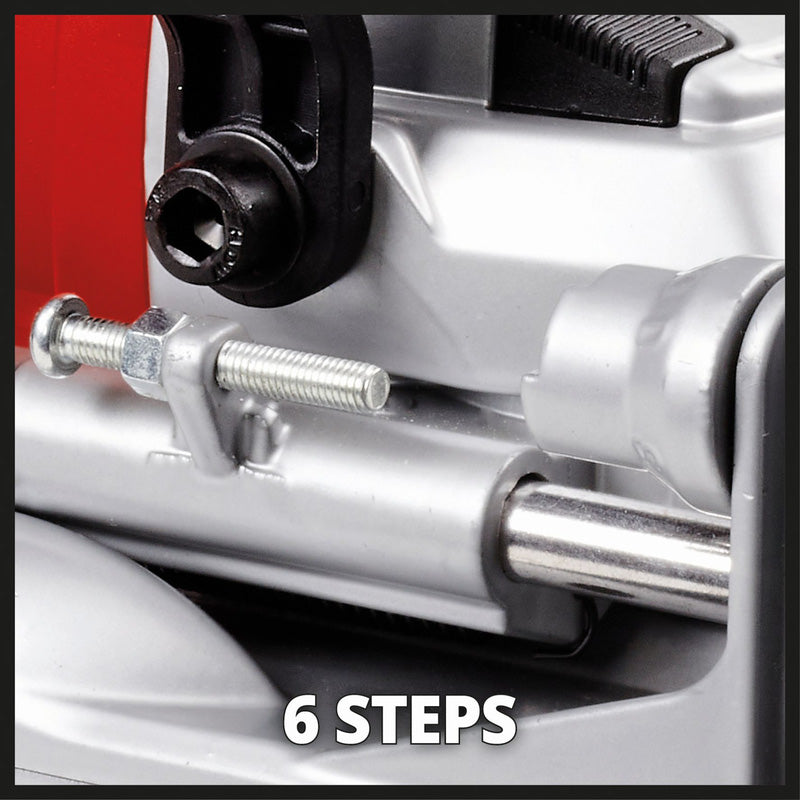 6 STEPS