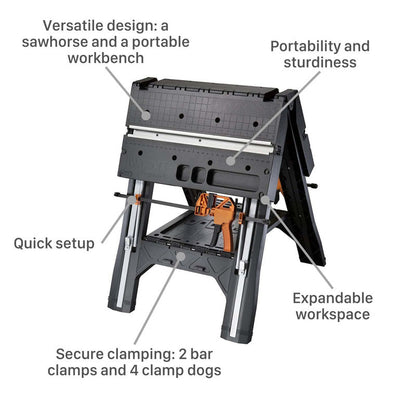 Versatile design: a sawhorse and a portable workbench

Portability and sturdiness

Quick setup

Expandable workspace

Secure clamping: 2 bar clamps and 4 clamp dogs