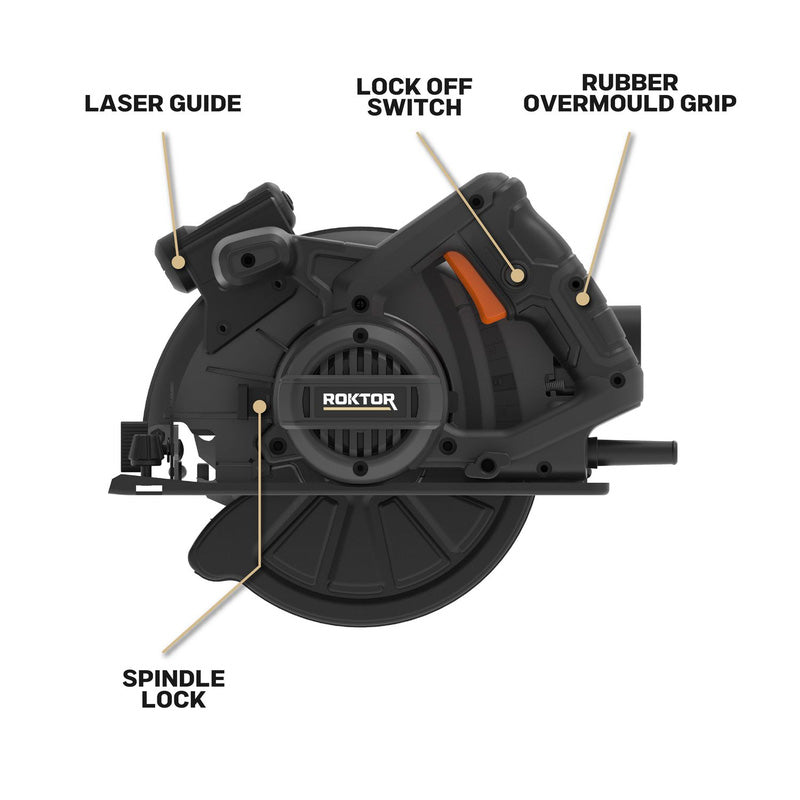 LASER GUIDE

LOCK OFF SWITCH

RUBBER OVERMOULD GRIP

ROKTOR

SPINDLE LOCK