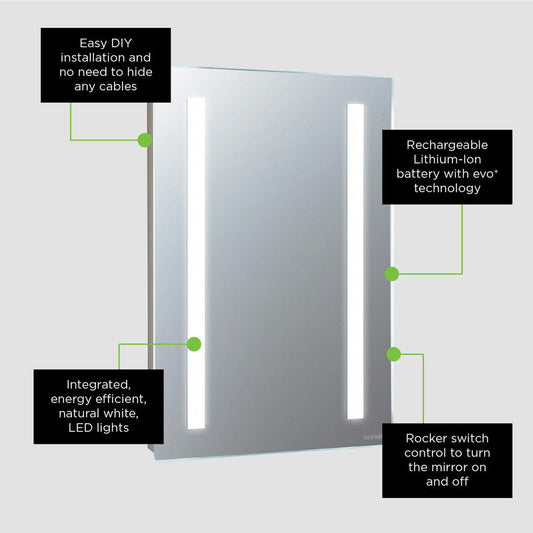 Easy DIY installation and no need to hide any cables

Rechargeable Lithium-Ion battery with evo⁺ technology

Integrated, energy efficient, natural white, LED lights

Rocker switch control to turn the mirror on and off