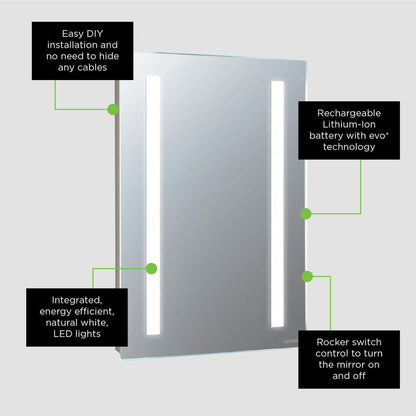 Easy DIY installation and no need to hide any cables

Rechargeable Lithium-Ion battery with evo* technology

Integrated, energy efficient, natural white, LED lights

Rocker switch control to turn the mirror on and off