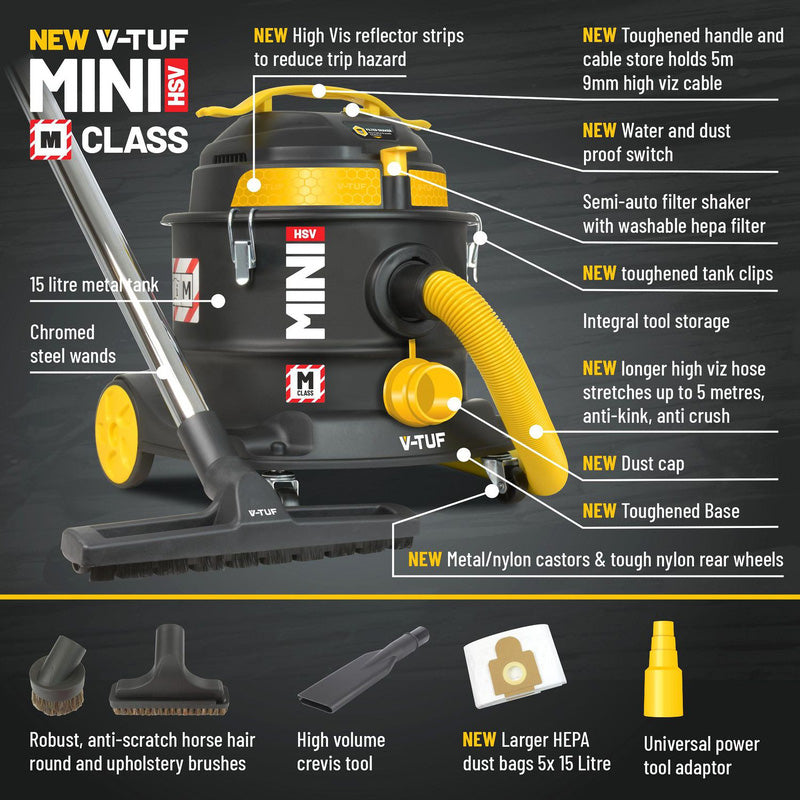 NEW V-TUF
MINI HSV
M CLASS

NEW High Vis reflector strips to reduce trip hazard

NEW Toughened handle and cable store holds 5m 9mm high viz cable

NEW Water and dust proof switch

Semi-auto filter shaker with washable hepa filter

NEW toughened tank clips

Integral tool storage

NEW longer high viz hose stretches up to 5 metres, anti-kink, anti crush

NEW Dust cap

NEW Toughened Base

NEW Metal/nylon castors & tough nylon rear wheels

15 litre metal tank

Chromed steel wands

HSV
MINI
M CLASS
V-TUF
V-TUF

Robust, anti-scratch horse hair round and upholstery brushes

High volume crevis tool

NEW Larger HEPA dust bags 5x 15 Litre

Universal power tool adaptor